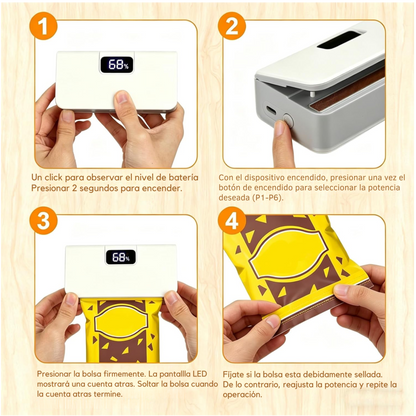 1

68%

Un click para observar el nivel de batería
Presionar 2 segundos para encender.

2

Con el dispositivo encendido, presionar una vez el botón de encendido para seleccionar la potencia deseada (P1-P6).

3

68%

Presionar la bolsa firmemente. La pantallla LED mostrará una cuenta atras. Soltar la bolsa cuando la cuenta atras termine.

4

Fíjate si la bolsa esta debidamente sellada. De lo contrario, reajusta la potencia y repite la operación.