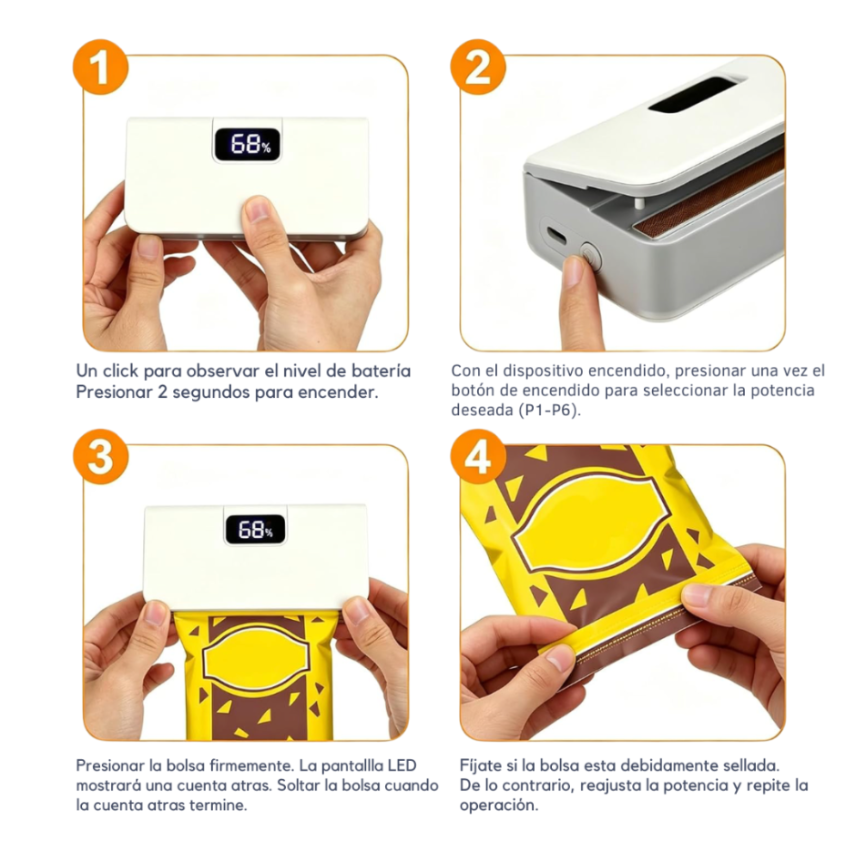 1

68%

Un click para observar el nivel de batería
Presionar 2 segundos para encender.

2

Con el dispositivo encendido, presionar una vez el botón de encendido para seleccionar la potencia deseada (P1-P6).

3

68%

Presionar la bolsa firmemente. La pantallla LED mostrará una cuenta atras. Soltar la bolsa cuando la cuenta atras termine.

4

Fíjate si la bolsa esta debidamente sellada.
De lo contrario, reajusta la potencia y repite la operación.